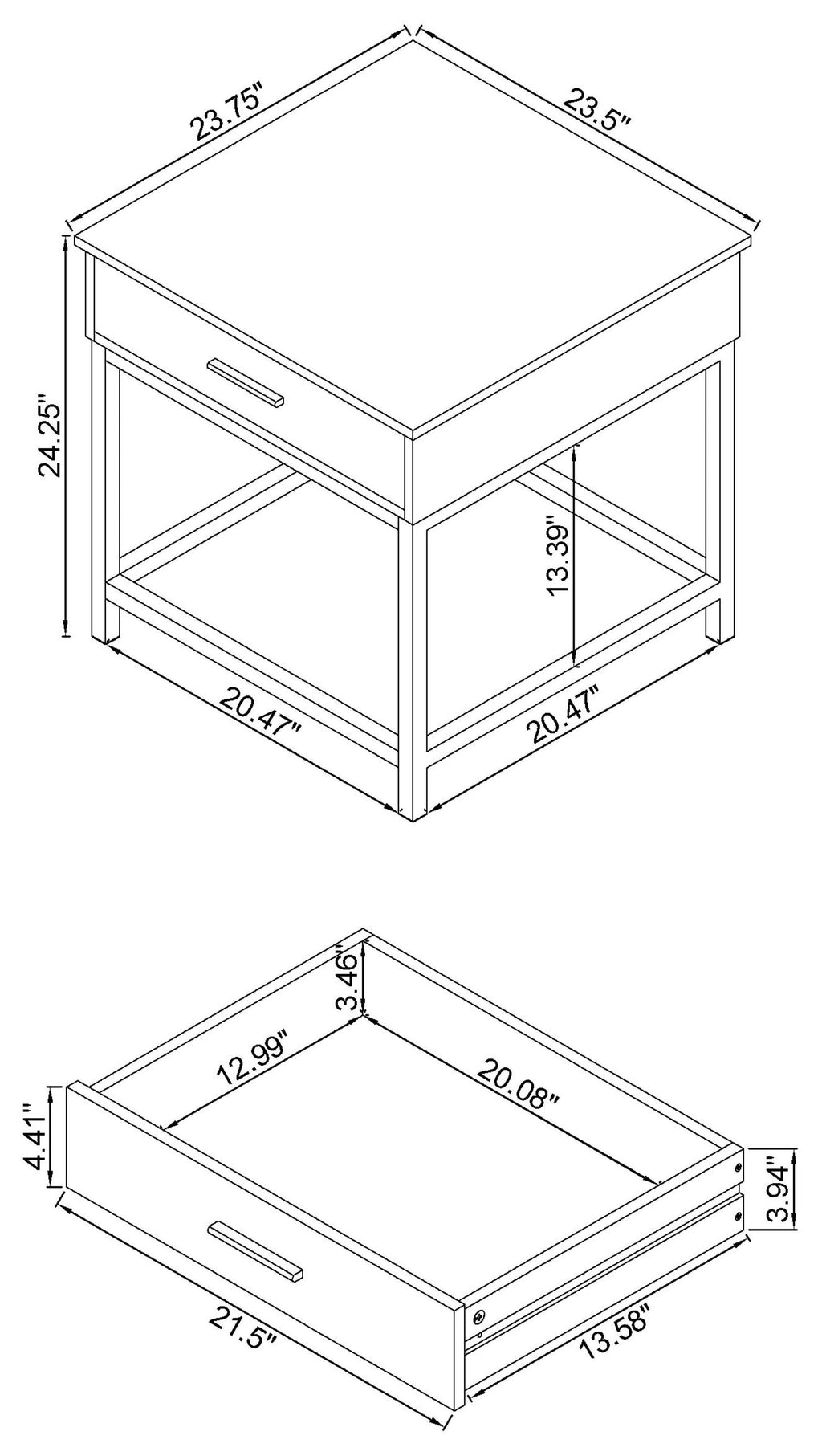 23.75"

23.5"

24.25"

13.39"

20.47"

20.47"

3.46"

12.99"

20.08"

4.41"

3.94"

21.5"

13.58"